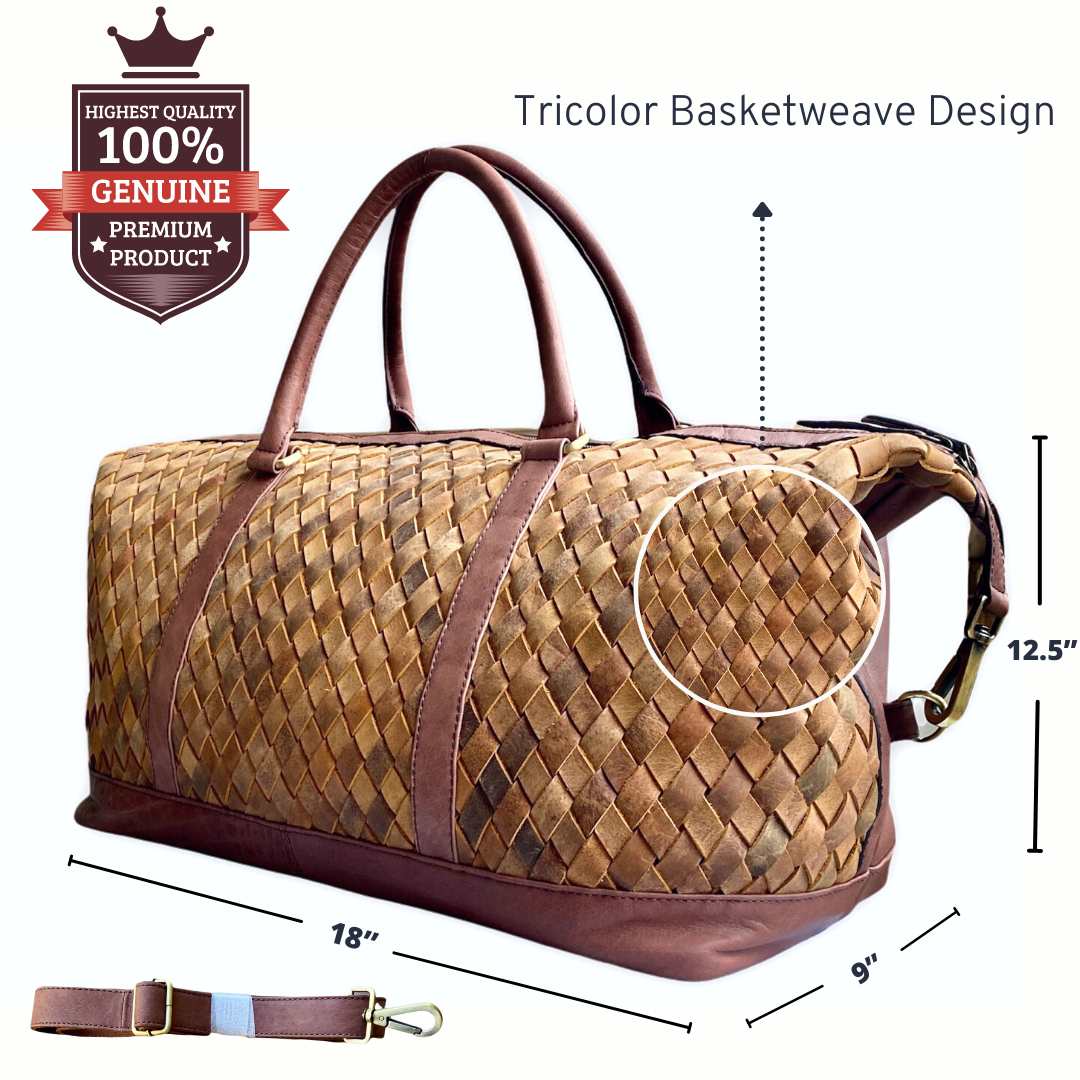 HIGHEST QUALITY
100%
GENUINE
PREMIUM
PRODUCT

Tricolor Basketweave Design

12.5"

18"

9"