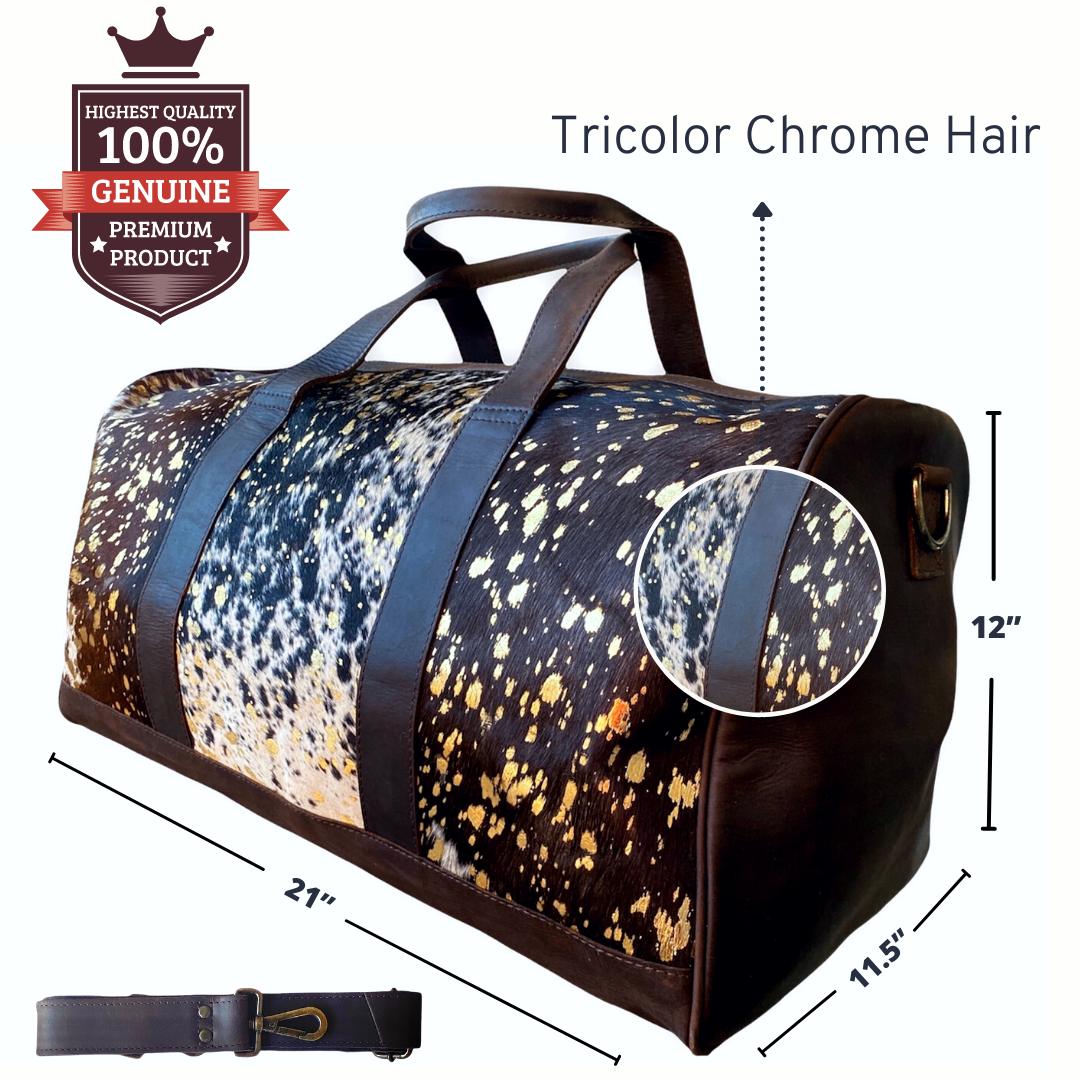 HIGHEST QUALITY
100%
GENUINE
PREMIUM
PRODUCT

Tricolor Chrome Hair

12"

21"

11.5"